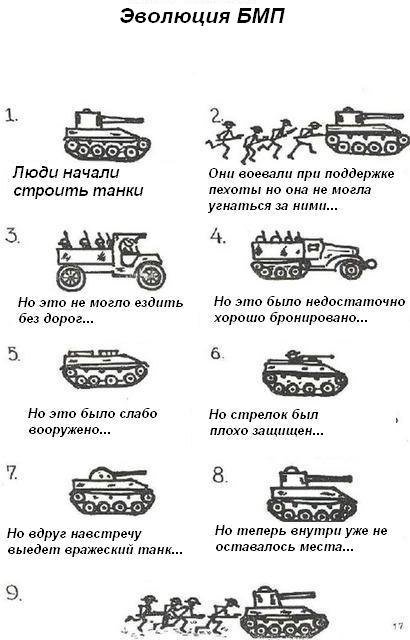 Эволюция БМП

1.

Люди начали строить танки

2.

Они воевали при поддержке пехоты но она не могла угнаться за ними...

3.

Но это не могло ездить без дорог...

4.

Но это было недостаточно хорошо бронировано...

5.

Но это было слабо вооружено...

6.

Но стрелок был плохо защищен...

7.

Но вдруг навстречу выедет вражеский танк...

8.

Но теперь внутри уже не оставалось места...

9.

17